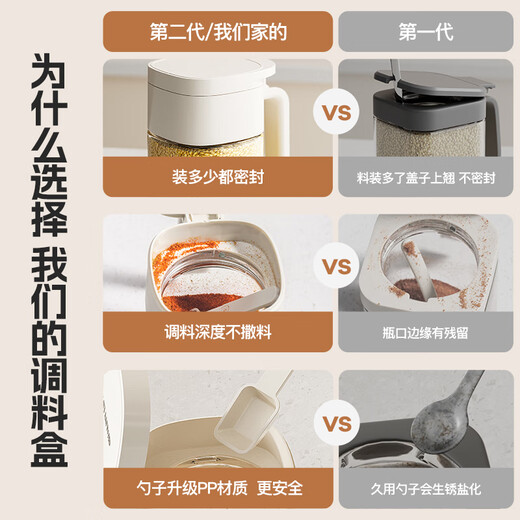 为什么选择 我们的调料盒

第二代/我们家的

第一代

VS

装多少都密封

料装多了盖子上翘 不密封

VS

调料深度不撒料

瓶口边缘有残留

VS

勺子升级PP材质 更安全

久用勺子会生锈盐化