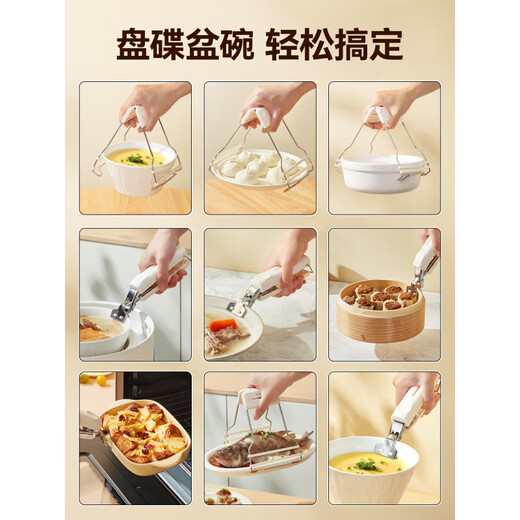 盘碟盆碗 轻松搞定