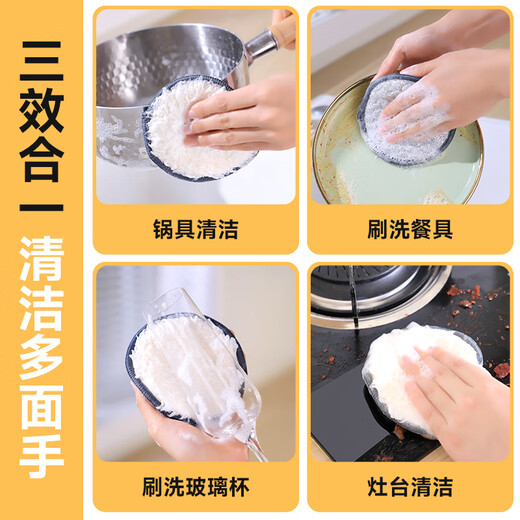 三效合一 清洁多面手

锅具清洁

刷洗餐具

刷洗玻璃杯

灶台清洁