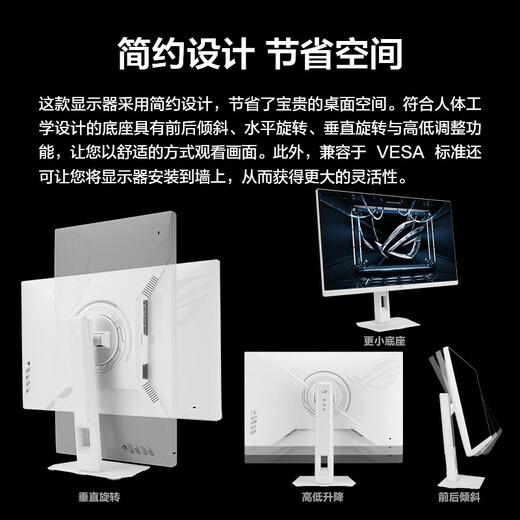 简约设计 节省空间

这款显示器采用简约设计，节省了宝贵的桌面空间。符合人体工学设计的底座具有前后倾斜、水平旋转、垂直旋转与高低调整功能，让您以舒适的方式观看画面。此外，兼容于 VESA 标准还可让您将显示器安装到墙上，从而获得更大的灵活性。

更小底座

垂直旋转

高低升降

前后倾斜