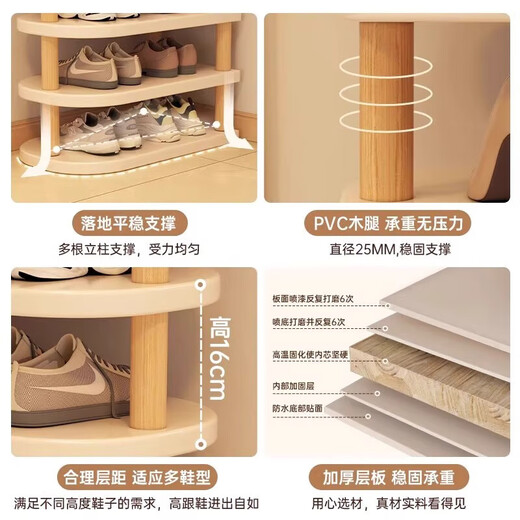 落地平稳支撑

多根立柱支撑，受力均匀

PVC木腿 承重无压力

直径25MM,稳固支撑

高16cm

合理层距 适应多鞋型

满足不同高度鞋子的需求，高跟鞋进出自如

板面喷漆反复打磨6次

喷底打磨并反复6次

高温固化使内芯坚硬

内部加固层

防水底部贴面

加厚层板 稳固承重

用心选材，真材实料看得见