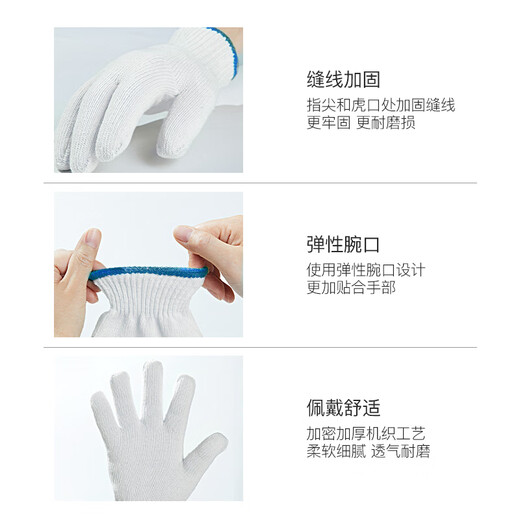 缝线加固

指尖和虎口处加固缝线
更牢固 更耐磨损

弹性腕口

使用弹性腕口设计
更加贴合手部

佩戴舒适

加密加厚机织工艺
柔软细腻 透气耐磨