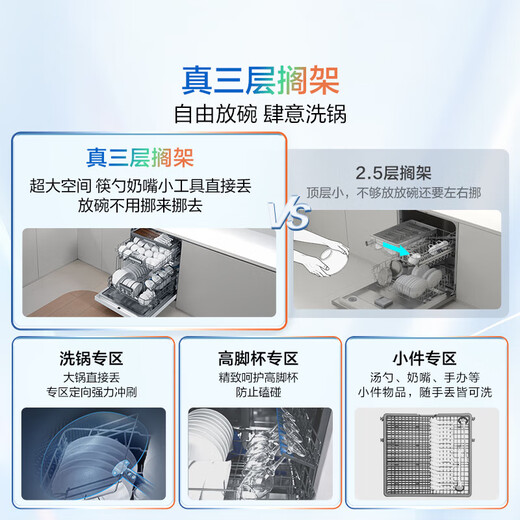 真三层搁架
自由放碗 肆意洗锅

真三层搁架
超大空间 筷勺奶嘴小工具直接丢
放碗不用挪来挪去

VS

2.5层搁架
顶层小，不够放放碗还要左右挪

洗锅专区
大锅直接丢
专区定向强力冲刷

高脚杯专区
精致呵护高脚杯
防止磕碰

小件专区
汤勺、奶嘴、手办等
小件物品，随手丢皆可洗