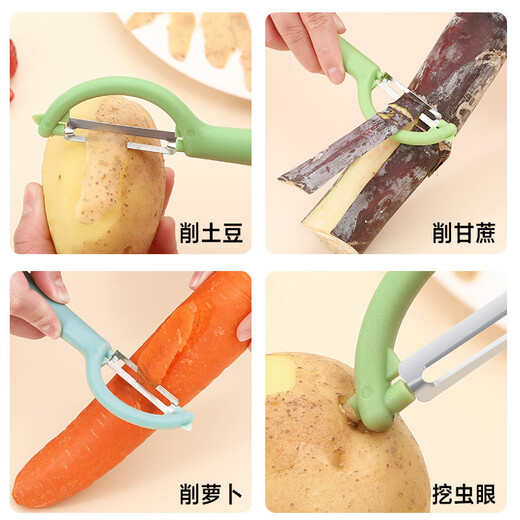 削土豆

削甘蔗

削萝卜

挖虫眼