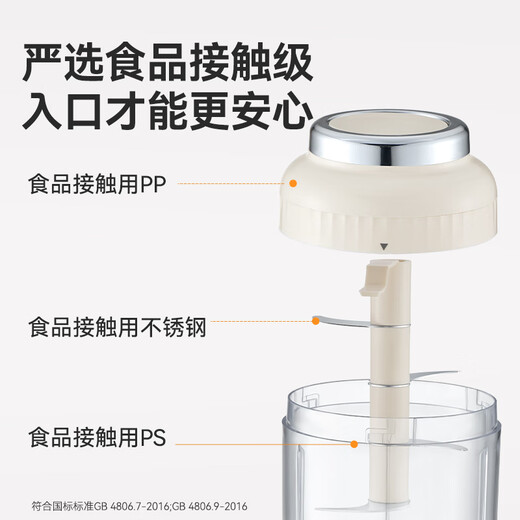 严选食品接触级
入口才能更安心

食品接触用PP

食品接触用不锈钢

食品接触用PS

符合国标标准GB 4806.7-2016;GB 4806.9-2016