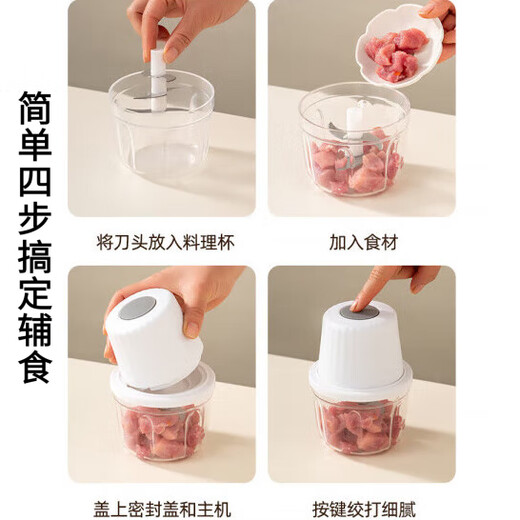 简单四步搞定辅食

将刀头放入料理杯

加入食材

盖上密封盖和主机

按键绞打细腻