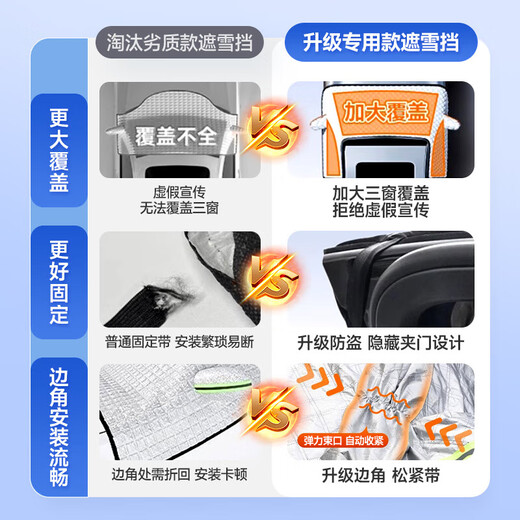 淘汰劣质款遮雪挡

升级专用款遮雪挡

更大覆盖

覆盖不全

VS

加大覆盖

虚假宣传
无法覆盖三窗

加大三窗覆盖
拒绝虚假宣传

更好固定

VS

普通固定带 安装繁琐易断

升级防盗 隐藏夹门设计

边角安装流畅

VS

弹力束口 自动收紧

边角处需折回 安装卡顿

升级边角 松紧带