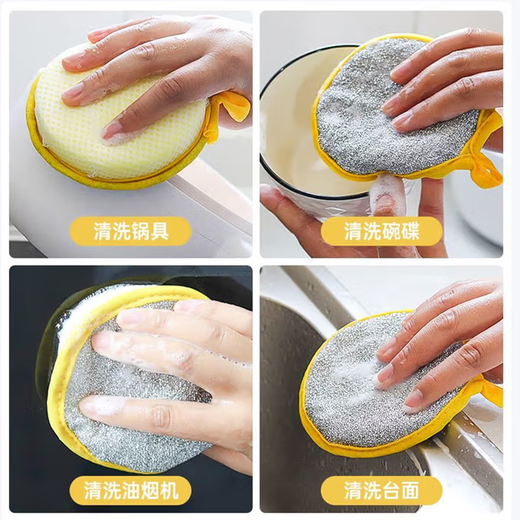 清洗锅具

清洗碗碟

清洗油烟机

清洗台面