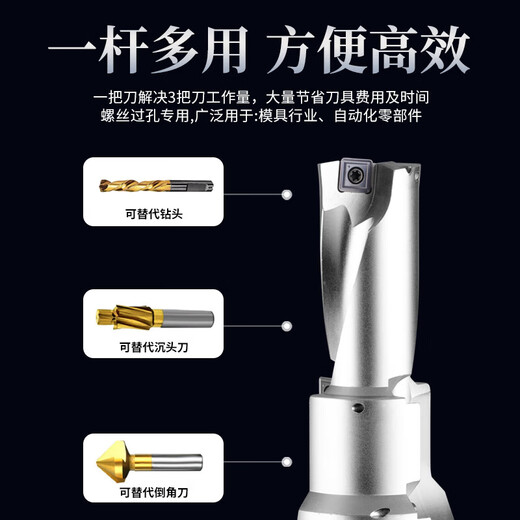 一杆多用 方便高效

一把刀解决3把刀工作量，大量节省刀具费用及时间
螺丝过孔专用,广泛用于:模具行业、自动化零部件

可替代钻头

可替代沉头刀

可替代倒角刀