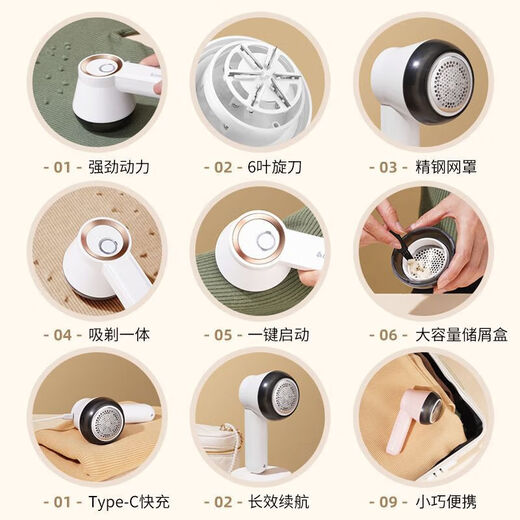 - 01 - 强劲动力

- 02 - 6叶旋刀

- 03 - 精钢网罩

- 04 - 吸剃一体

- 05 - 一键启动

- 06 - 大容量储屑盒

- 01 - Type-C快充

- 02 - 长效续航

- 09 - 小巧便携