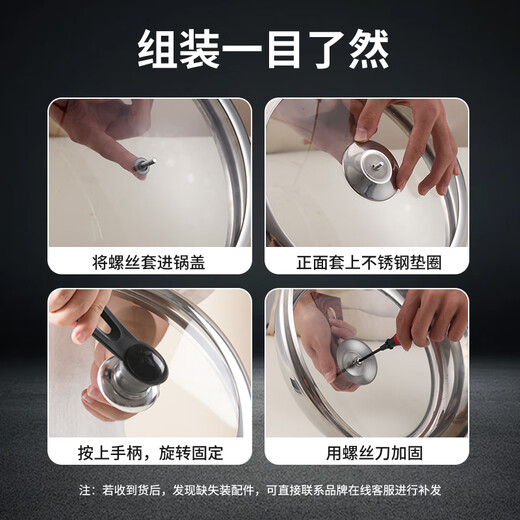 组装一目了然

将螺丝套进锅盖

正面套上不锈钢垫圈

按上手柄，旋转固定

用螺丝刀加固

注：若收到货后，发现缺失装配件，可直接联系品牌在线客服进行补发