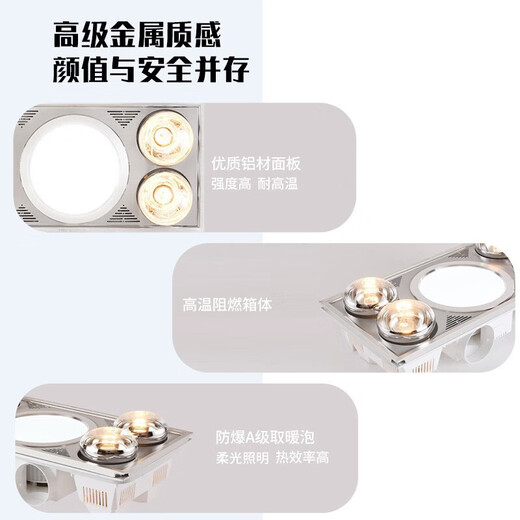 高级金属质感
颜值与安全并存

优质铝材面板
强度高 耐高温

高温阻燃箱体

防爆A级取暖泡
柔光照明 热效率高