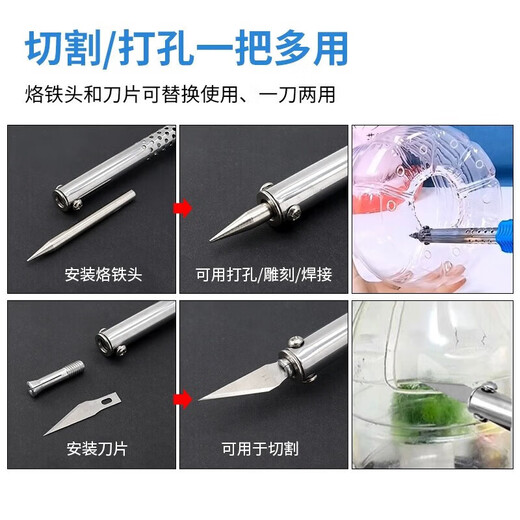 切割/打孔一把多用

烙铁头和刀片可替换使用、一刀两用

安装烙铁头

可用打孔/雕刻/焊接

安装刀片

可用于切割