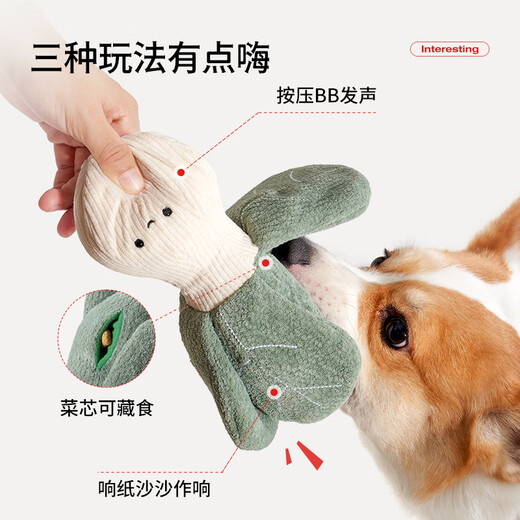 三种玩法有点嗨

Interesting

按压BB发声

菜芯可藏食

响纸沙沙作响