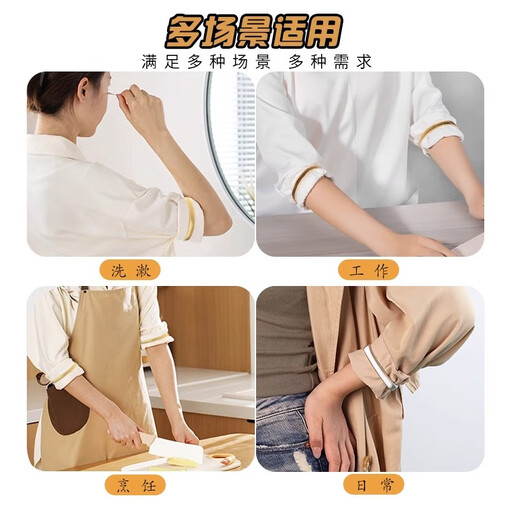 多场景适用

满足多种场景 多种需求

洗漱

工作

烹饪

日常