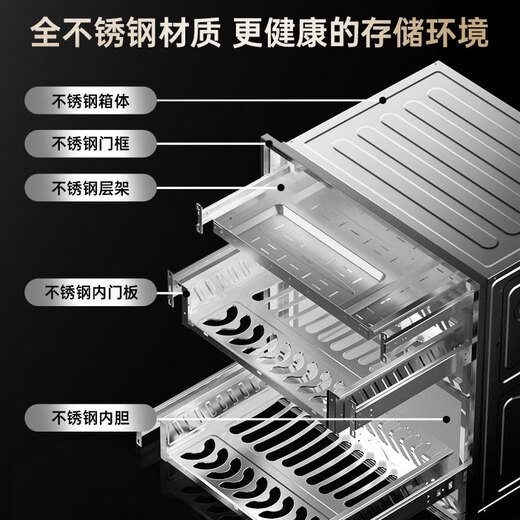 全不锈钢材质 更健康的存储环境

不锈钢箱体

不锈钢门框

不锈钢层架

不锈钢内门板

不锈钢内胆