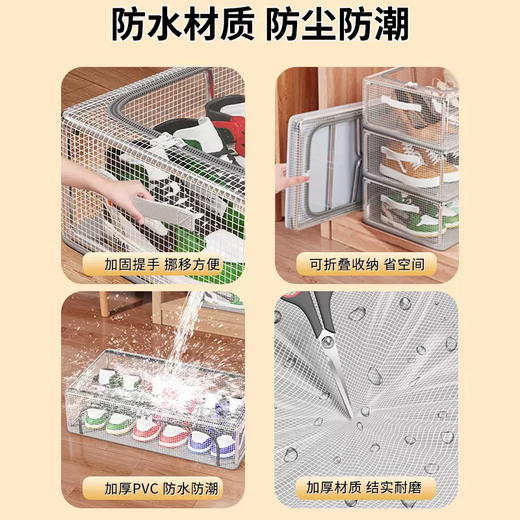 防水材质 防尘防潮

加固提手 挪移方便

可折叠收纳 省空间

加厚PVC 防水防潮

加厚材质 结实耐磨