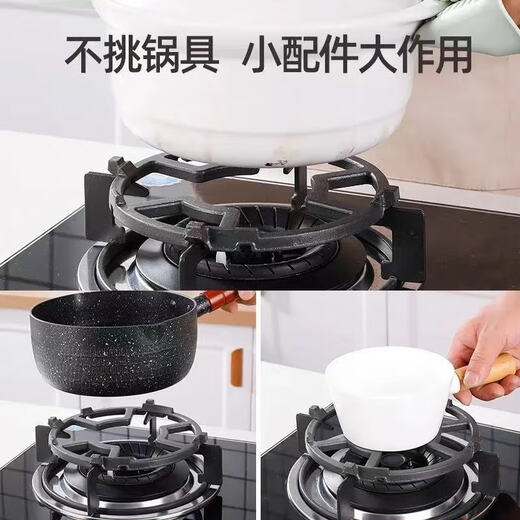 不挑锅具 小配件大作用