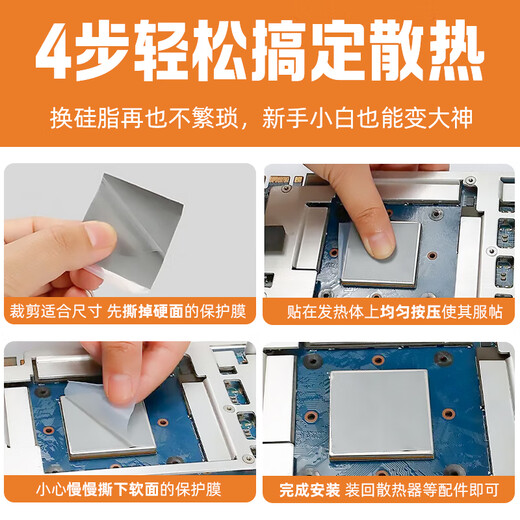 4步轻松搞定散热

换硅脂再也不繁琐，新手小白也能变大神

裁剪适合尺寸 先撕掉硬面的保护膜

贴在发热体上均匀按压使其服帖

小心慢慢撕下软面的保护膜

完成安装 装回散热器等配件即可