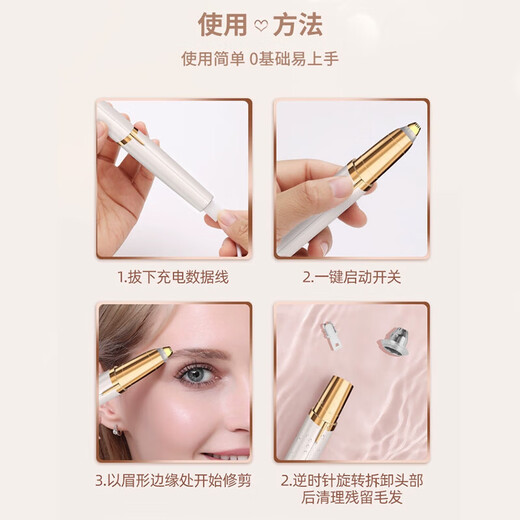 使用 ♡ 方法

使用简单 0基础易上手

1.拔下充电数据线

2.一键启动开关

3.以眉形边缘处开始修剪

2.逆时针旋转拆卸头部后清理残留毛发