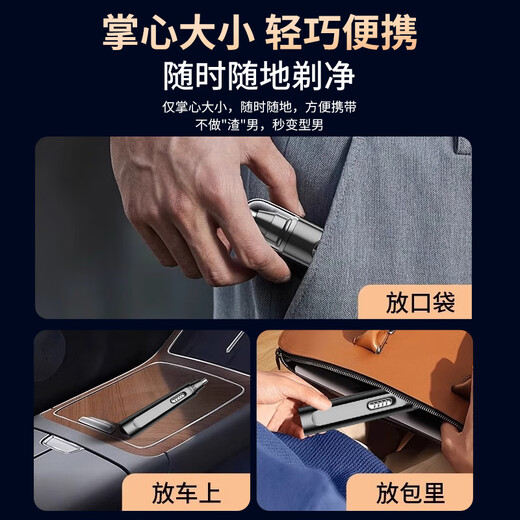 掌心大小 轻巧便携
随时随地剃净

仅掌心大小，随时随地，方便携带
不做"渣"男，秒变型男

放口袋

放车上

放包里