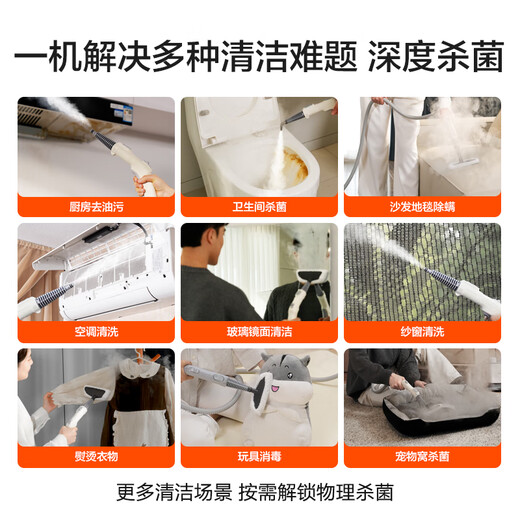 一机解决多种清洁难题 深度杀菌

厨房去油污

卫生间杀菌

沙发地毯除螨

空调清洗

玻璃镜面清洁

纱窗清洗

熨烫衣物

玩具消毒

宠物窝杀菌

更多清洁场景 按需解锁物理杀菌