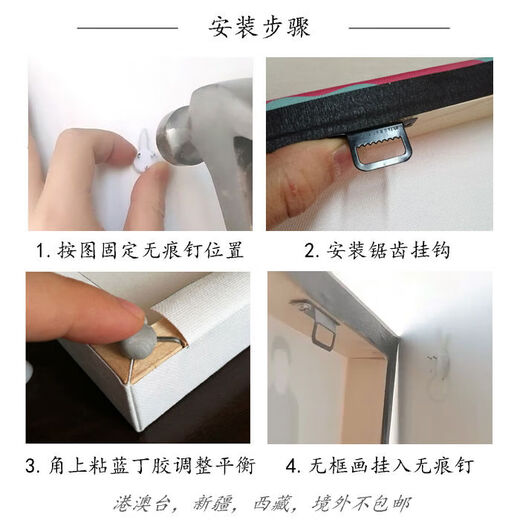 安装步骤

1. 按图固定无痕钉位置

2. 安装锯齿挂钩

3. 角上粘蓝丁胶调整平衡

4. 无框画挂入无痕钉

港澳台，新疆，西藏，境外不包邮