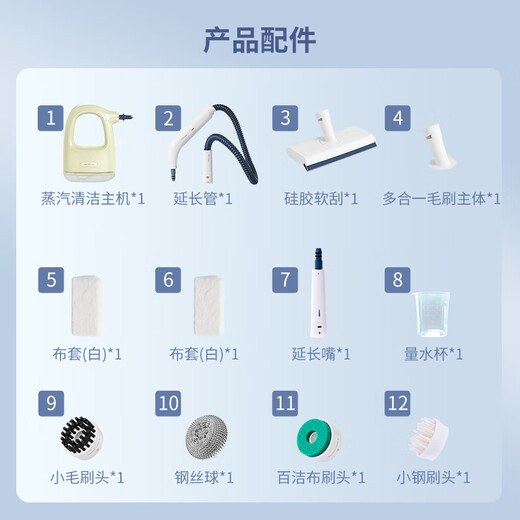 产品配件

1
蒸汽清洁主机*1

2
延长管*1

3
硅胶软刮*1

4
多合一毛刷主体*1

5
布套(白)*1

6
布套(白)*1

7
延长嘴*1

8
量水杯*1

9
小毛刷头*1

10
钢丝球*1

11
百洁布刷头*1

12
小钢刷头*1