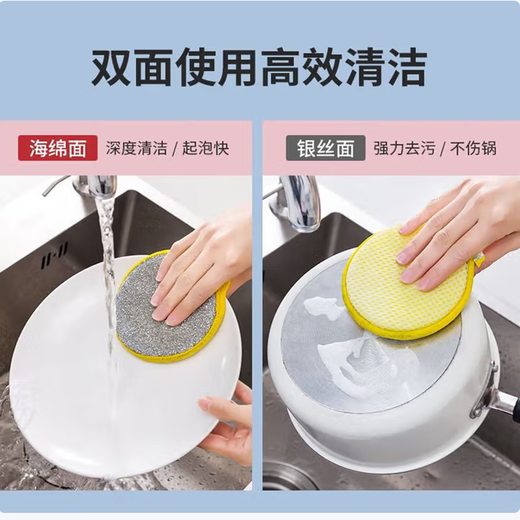 双面使用高效清洁

海绵面 深度清洁 / 起泡快

银丝面 强力去污 / 不伤锅