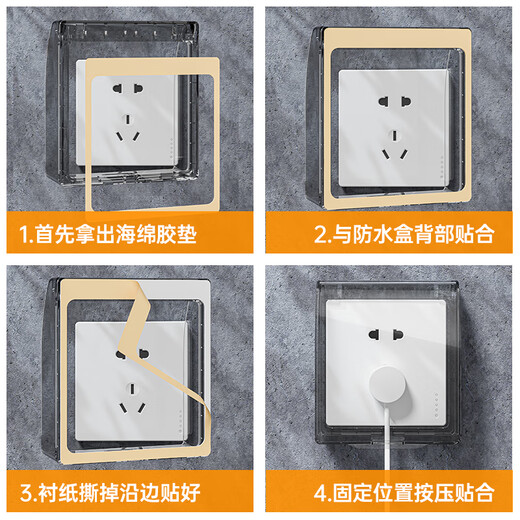 1.首先拿出海绵胶垫

2.与防水盒背部贴合

3.衬纸撕掉沿边贴好

4.固定位置按压贴合