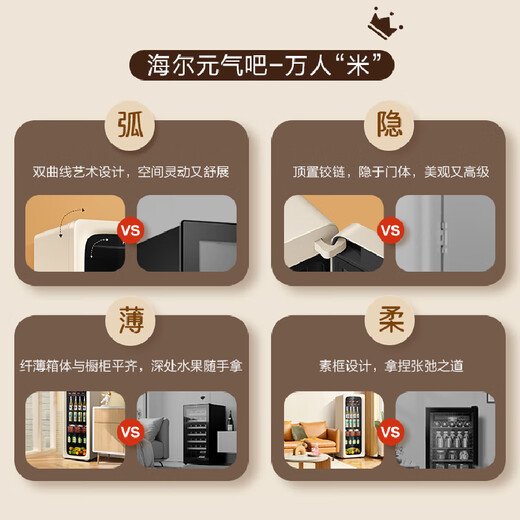 海尔元气吧–万人“米”

弧

双曲线艺术设计，空间灵动又舒展

VS

隐

顶置铰链，隐于门体，美观又高级

VS

薄

纤薄箱体与橱柜平齐，深处水果随手拿

VS

柔

素框设计，拿捏张弛之道

VS