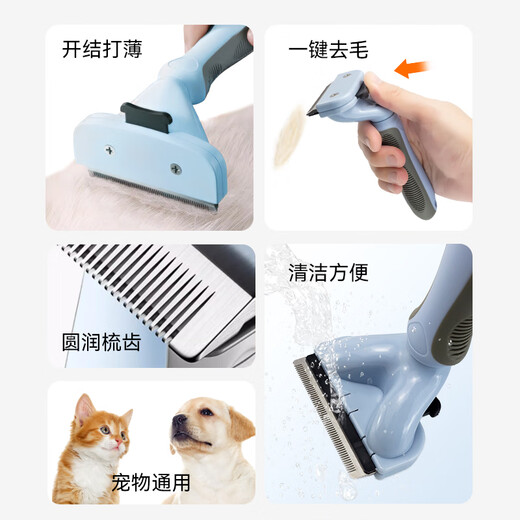 开结打薄

一键去毛

圆润梳齿

清洁方便

宠物通用