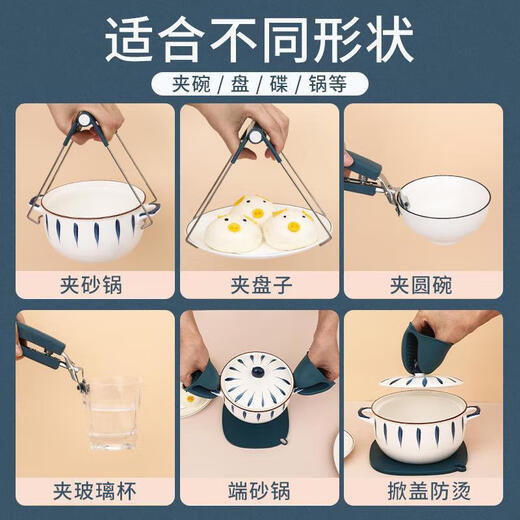 适合不同形状

夹碗 / 盘 / 碟 / 锅等

夹砂锅

夹盘子

夹圆碗

夹玻璃杯

端砂锅

掀盖防烫