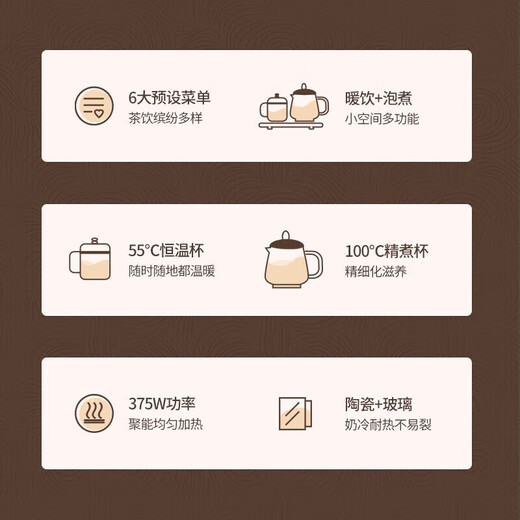 6大预设菜单
茶饮缤纷多样

暖饮+泡煮
小空间多功能

55°C恒温杯
随时随地都温暖

100°C精煮杯
精细化滋养

375W功率
聚能均匀加热

陶瓷+玻璃
奶冷耐热不易裂