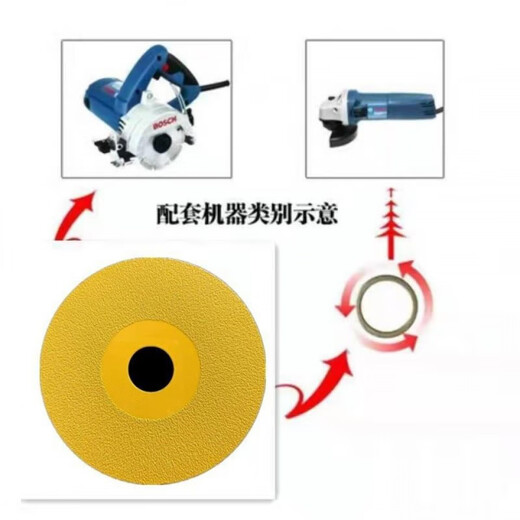 BOSCH

配套机器类别示意