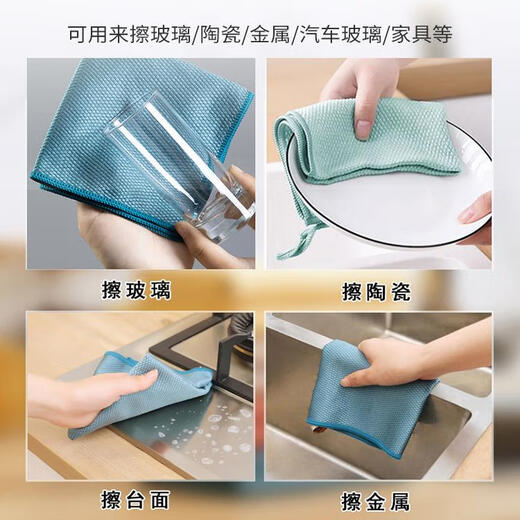 可用来擦玻璃/陶瓷/金属/汽车玻璃/家具等

擦玻璃

擦陶瓷

擦台面

擦金属