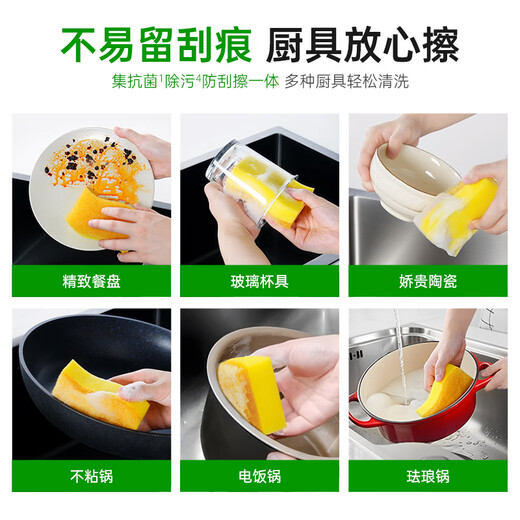 不易留刮痕 厨具放心擦

集抗菌$^1$除污$^4$防刮擦一体 多种厨具轻松清洗

精致餐盘

玻璃杯具

娇贵陶瓷

不粘锅

电饭锅

珐琅锅