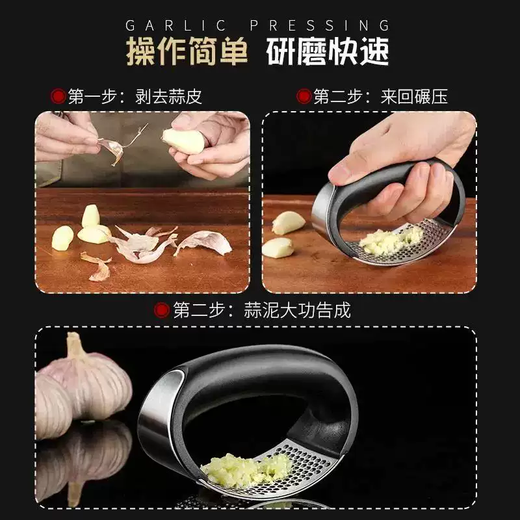 GARLIC PRESSING
操作简单 研磨快速

第一步：剥去蒜皮

第二步：来回碾压

第二步：蒜泥大功告成