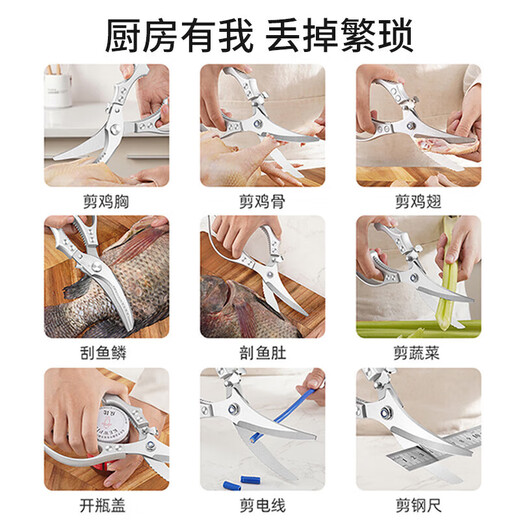 厨房有我 丢掉繁琐

剪鸡胸

剪鸡骨

剪鸡翅

刮鱼鳞

剖鱼肚

剪蔬菜

开瓶盖

剪电线

剪钢尺