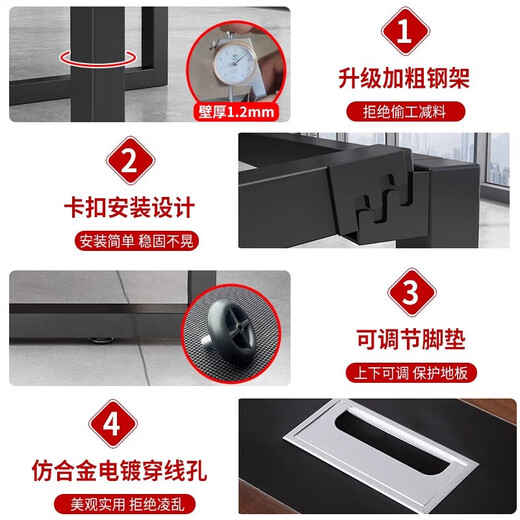 壁厚1.2mm

1

升级加粗钢架

拒绝偷工减料

2

卡扣安装设计

安装简单 稳固不晃

3

可调节脚垫

上下可调 保护地板

4

仿合金电镀穿线孔

美观实用 拒绝凌乱