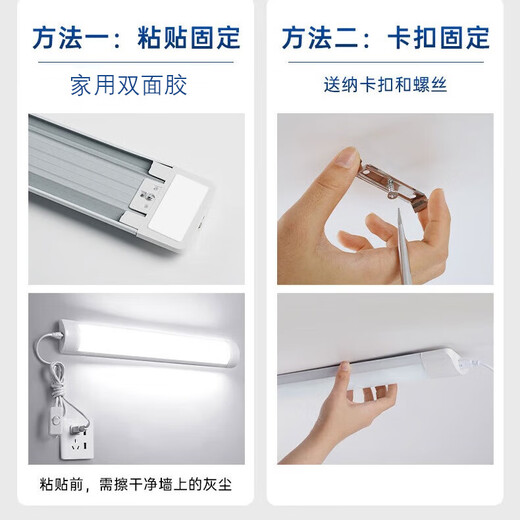 方法一：粘贴固定

家用双面胶

粘贴前，需擦干净墙上的灰尘

方法二：卡扣固定

送纳卡扣和螺丝