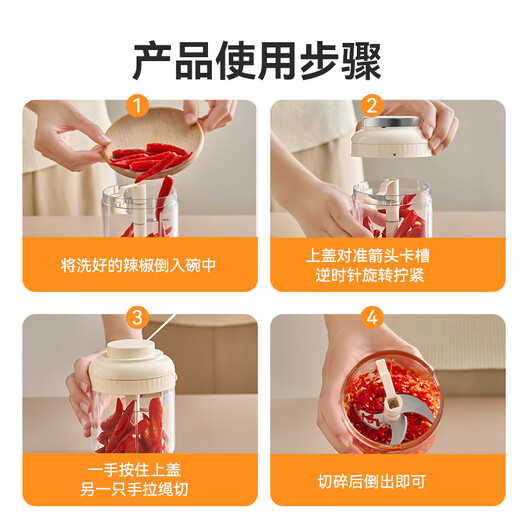 产品使用步骤

1
将洗好的辣椒倒入碗中

2
上盖对准箭头卡槽
逆时针旋转拧紧

3
一手按住上盖
另一只手拉绳切

4
切碎后倒出即可