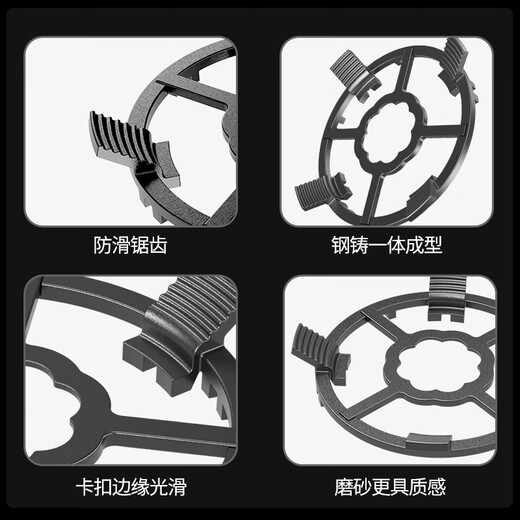 防滑锯齿

钢铸一体成型

卡扣边缘光滑

磨砂更具质感