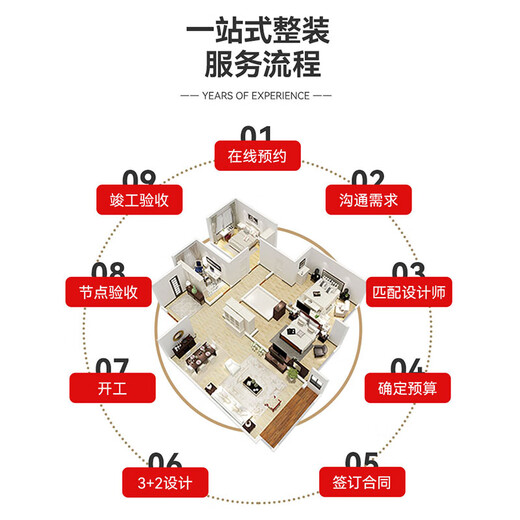 一站式整装
服务流程

—— YEARS OF EXPERIENCE ——

01
在线预约

02
沟通需求

03
匹配设计师

04
确定预算

05
签订合同

06
3+2设计

07
开工

08
节点验收

09
竣工验收