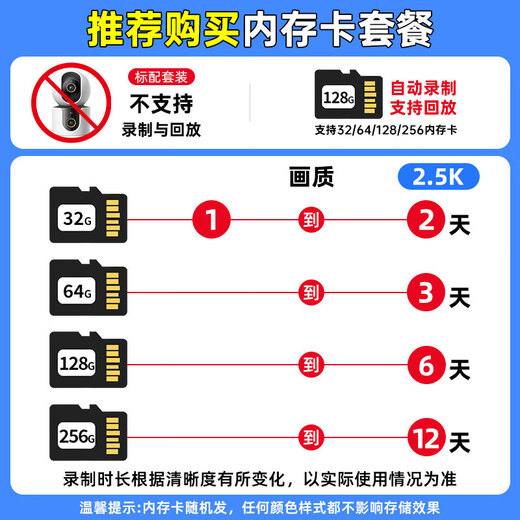 推荐购买内存卡套餐

标配套装
不支持
录制与回放

128G
自动录制
支持回放
支持32/64/128/256内存卡

画质
2.5K

32G
1 到 2 天

64G
到 3 天

128G
到 6 天

256G
到 12 天

录制时长根据清晰度有所变化，以实际使用情况为准

温馨提示：内存卡随机发，任何颜色样式都不影响存储效果