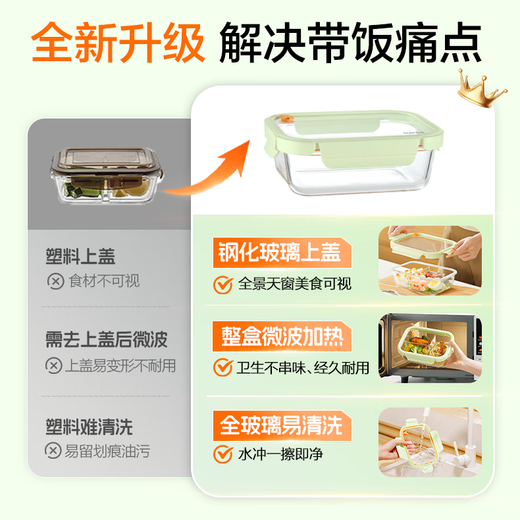 全新升级 解决带饭痛点

塑料上盖
食材不可视

需去上盖后微波
上盖易变形不耐用

塑料难清洗
易留划痕油污

钢化玻璃上盖
全景天窗美食可视

整盒微波加热
卫生不串味、经久耐用

全玻璃易清洗
水冲一擦即净