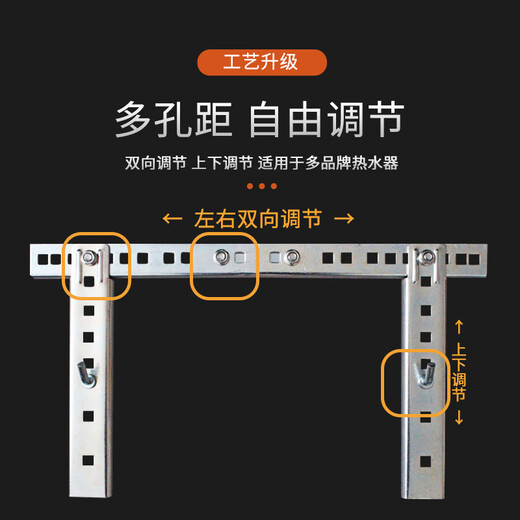 工艺升级

多孔距 自由调节

双向调节 上下调节 适用于多品牌热水器

← 左右双向调节 →

↑
上下调节
↓