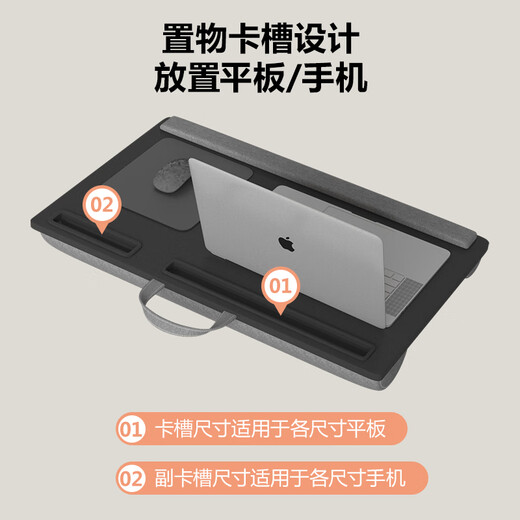 置物卡槽设计
放置平板/手机

02

01

01 卡槽尺寸适用于各尺寸平板

02 副卡槽尺寸适用于各尺寸手机