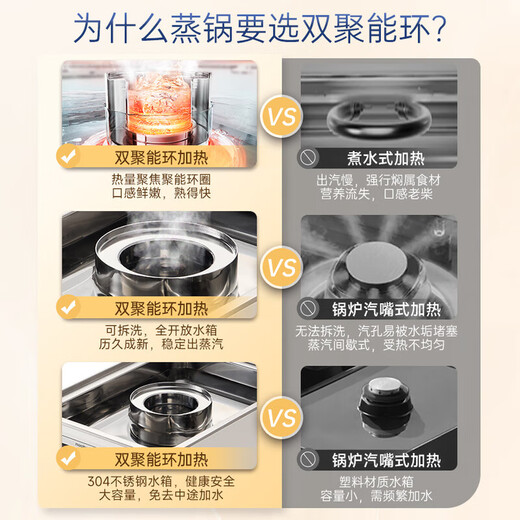 为什么蒸锅要选双聚能环?

双聚能环加热
热量聚焦聚能环圈
口感鲜嫩,熟得快

VS

煮水式加热
出汽慢,强行焖属食材
营养流失,口感老柴

双聚能环加热
可拆洗,全开放水箱
历久成新,稳定出蒸汽

VS

锅炉汽嘴式加热
无法拆洗,汽孔易被水垢堵塞
蒸汽间歇式,受热不均匀

双聚能环加热
304不锈钢水箱,健康安全
大容量,免去中途加水

VS

锅炉汽嘴式加热
塑料材质水箱
容量小,需频繁加水