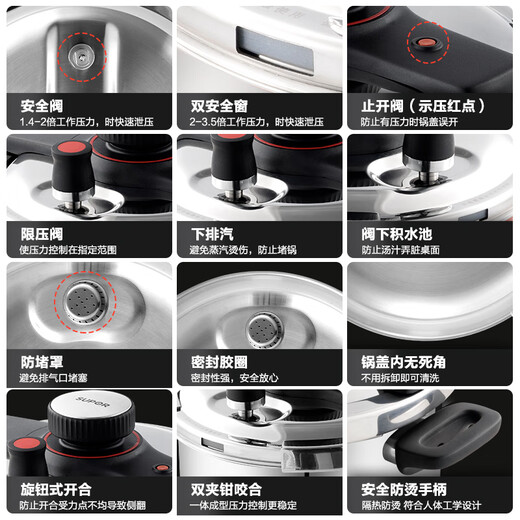 安全阀
1.4-2倍工作压力，时快速泄压

双安全窗
2-3.5倍工作压力，时快速泄压

止开阀（示压红点）
防止有压力时锅盖误开

限压阀
使压力控制在指定范围

下排汽
避免蒸汽烫伤，防止堵锅

阀下积水池
防止汤汁弄脏桌面

防堵罩
避免排气口堵塞

密封胶圈
密封性强，安全放心

锅盖内无死角
不用拆卸即可清洗

SUPOR

旋钮式开合
防止开合受力点不均导致侧翻

双夹钳咬合
一体成型压力控制更稳定

安全防烫手柄
隔热防烫 符合人体工学设计